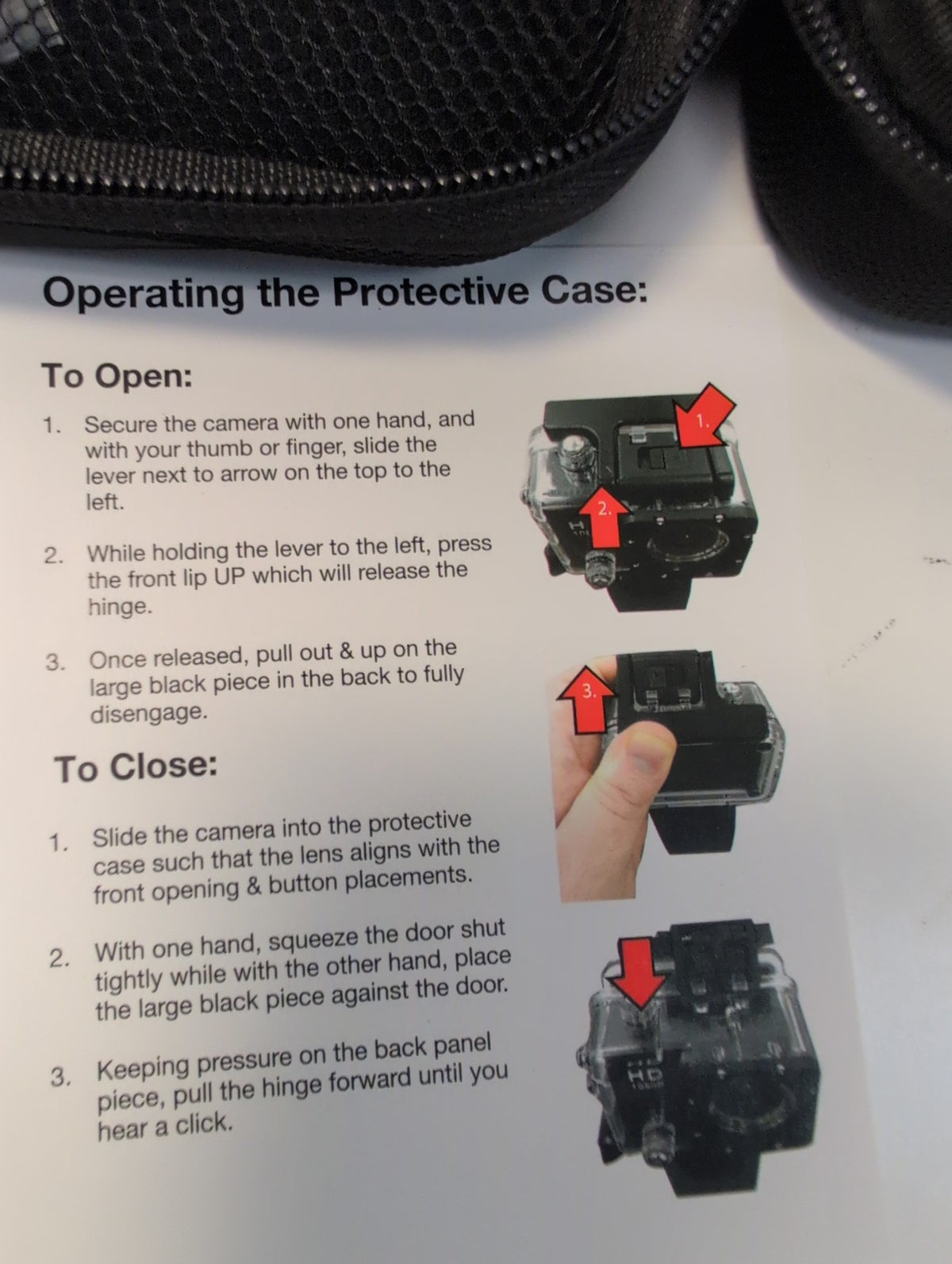 Operating the Protective Case:

To Open:

1. Secure the camera with one hand, and with your thumb or finger, slide the lever next to arrow on the top to the left.

2. While holding the lever to the left, press the front lip UP which will release the hinge.

3. Once released, pull out & up on the large black piece in the back to fully disengage.

To Close:

1. Slide the camera into the protective case such that the lens aligns with the front opening & button placements.

2. With one hand, squeeze the door shut tightly while with the other hand, place the large black piece against the door.

3. Keeping pressure on the back panel piece, pull the hinge forward until you hear a click.

1.

2.

3.

HD